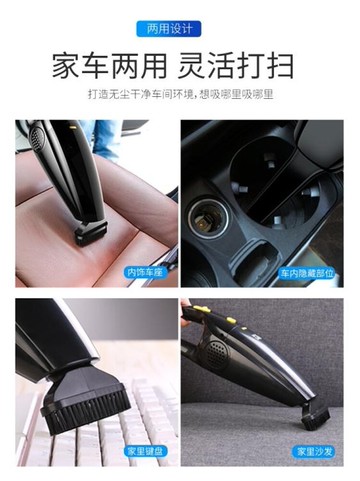 两用设计

家车两用 灵活打扫

打造无尘干净车间环境，想吸哪里吸哪里

内饰车座

车内隐藏部位

家里键盘

家里沙发