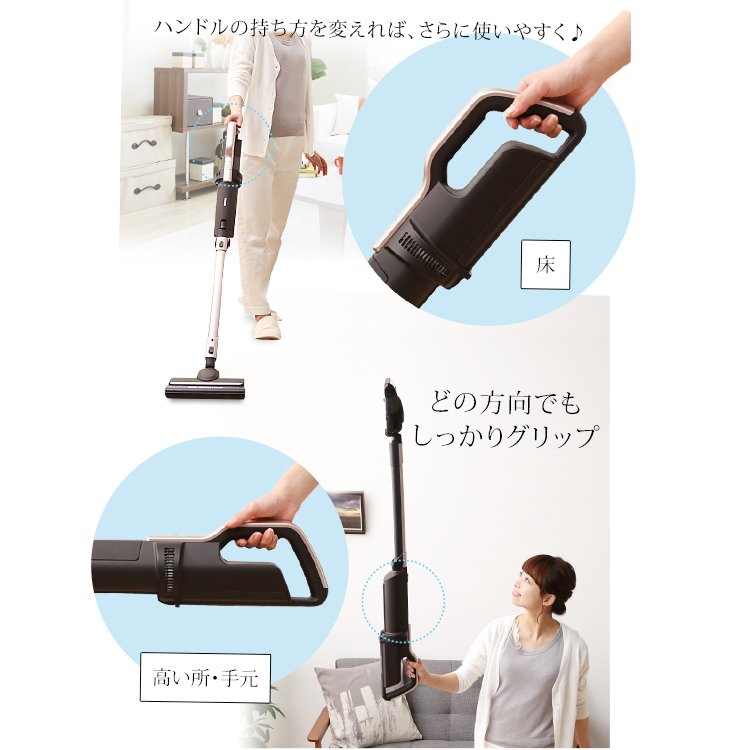 ハンドルの持ち方を変えれば、さらに使いやすく♪

床

どの方向でも
しっかりグリップ

高い所・手元