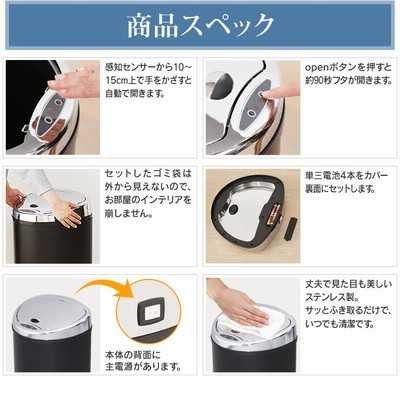 商品スペック

感知センサーから10~15cm上で手をかざすと自動で開きます。

openボタンを押すと約90秒フタが開きます。

セットしたゴミ袋は外から見えないので、お部屋のインテリアを崩しません。

単三電池4本をカバー裏面にセットします。

本体の背面に主電源があります。

丈夫で見た目も美しいステンレス製。サッとふき取るだけで、いつでも清潔です。