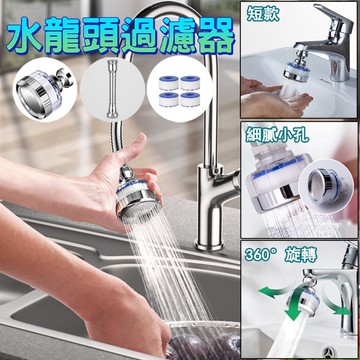 水龍頭過濾器

短款

細膩小孔

360° 旋轉