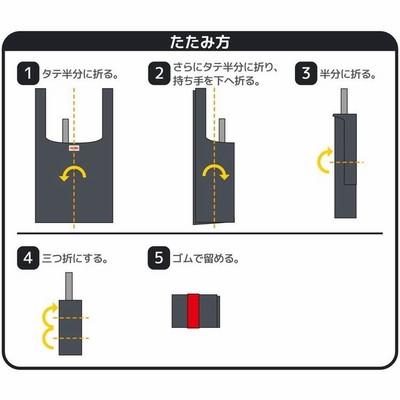 たたみ方

1 タテ半分に折る。

2 さらにタテ半分に折り、持ち手を下へ折る。

3 半分に折る。

4 三つ折にする。

5 ゴムで留める。