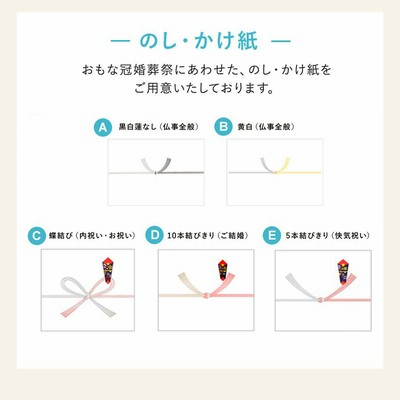 — のし・かけ紙 —

おもな冠婚葬祭にあわせた、のし・かけ紙をご用意いたしております。

A 黒白蓮なし（仏事全般）

B 黄白（仏事全般）

C 蝶結び（内祝い・お祝い）

D 10本結びきり（ご結婚）

E 5本結びきり（快気祝い）