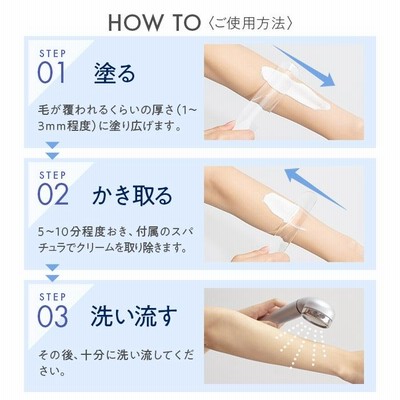 HOW TO〈ご使用方法〉

STEP
01 塗る

毛が覆われるくらいの厚さ(1~3mm程度)に塗り広げます。

STEP
02 かき取る

5~10分程度おき、付属のスパチュラでクリームを取り除きます。

STEP
03 洗い流す

その後、十分に洗い流してください。