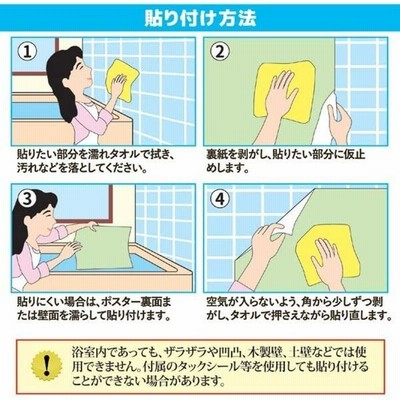 貼り付け方法

①

貼りたい部分を濡れタオルで拭き、汚れなどを落としてください。

②

裏紙を剥がし、貼りたい部分に仮止めします。

③

貼りにくい場合は、ポスター裏面または壁面を濡らして貼り付けます。

④

空気が入らないよう、角から少しずつ剥がし、タオルで押さえながら貼り直します。

!

浴室内であっても、ザラザラや凹凸、木製壁、土壁などでは使用できません。付属のタックシール等を使用しても貼り付けることができない場合があります。