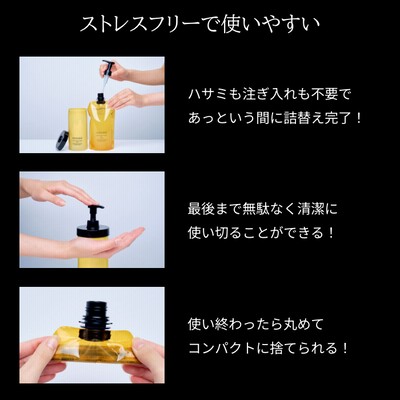 ストレスフリーで使いやすい

ハサミも注ぎ入れも不要で
あっという間に詰替え完了！

最後まで無駄なく清潔に
使い切ることができる！

使い終わったら丸めて
コンパクトに捨てられる！