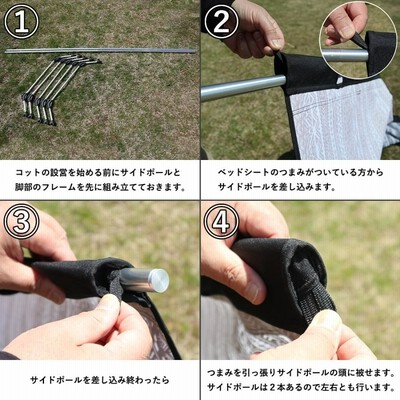 ①

コットの設営を始める前にサイドポールと脚部のフレームを先に組み立てておきます。

②

ベッドシートのつまみがついている方からサイドポールを差し込みます。

③

サイドポールを差し込み終わったら

④

つまみを引っ張りサイドポールの頭に被せます。サイドポールは２本あるので左右とも行います。