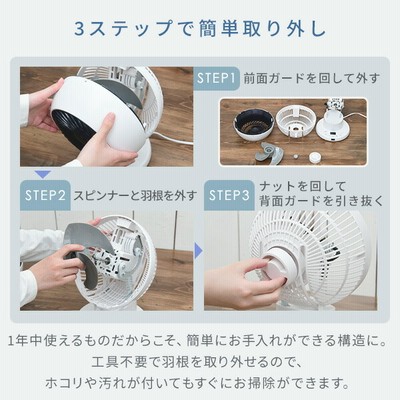 3ステップで簡単取り外し

STEP1 前面ガードを回して外す

STEP2 スピンナーと羽根を外す

STEP3 ナットを回して背面ガードを引き抜く

1年中使えるものだからこそ、簡単にお手入れができる構造に。
工具不要で羽根を取り外せるので、
ホコリや汚れが付いてもすぐにお掃除ができます。