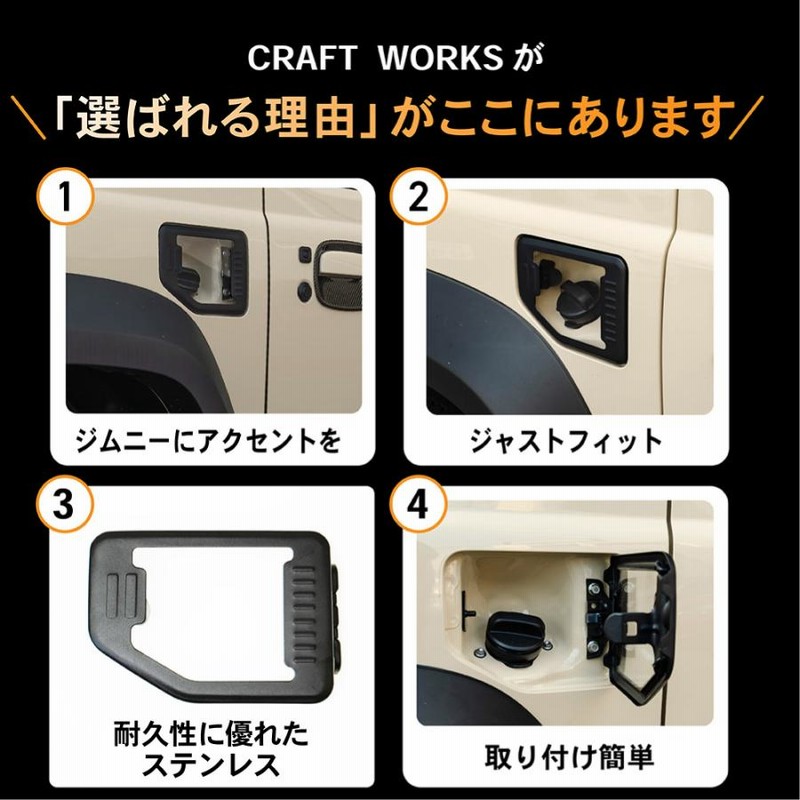 CRAFT WORKS が
＼「選ばれる理由」がここにあります／

1
ジムニーにアクセントを

2
ジャストフィット

3
耐久性に優れた
ステンレス

4
取り付け簡単