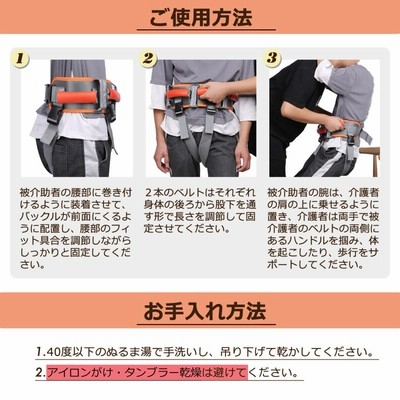 ご使用方法

1

被介助者の腰部に巻き付けるように装着させて、バックルが前面にくるように配置し、腰部のフィット具合を調節しながらしっかりと固定してください。

2

２本のベルトはそれぞれ身体の後ろから股下を通す形で長さを調節して固定させてください。

3

被介助者の腕は、介護者の肩の上に乗せるように置き、介護者は両手で被介護者のベルトの両側にあるハンドルを掴み、体を起こしたり、歩行をサポートしてください。

お手入れ方法

1.40度以下のぬるま湯で手洗いし、吊り下げて乾かしてください。

2.アイロンがけ・タンブラー乾燥は避けてください。