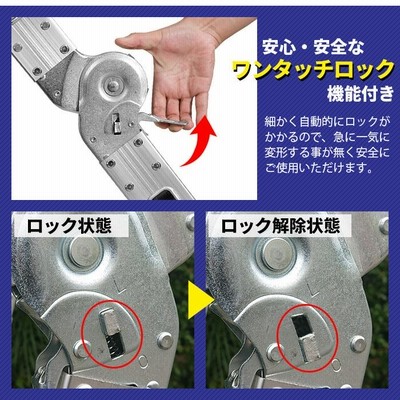 安心・安全な
ワンタッチロック
機能付き

細かく自動的にロックがかかるので、急に一気に変形する事が無く安全にご使用いただけます。

ロック状態

ロック解除状態