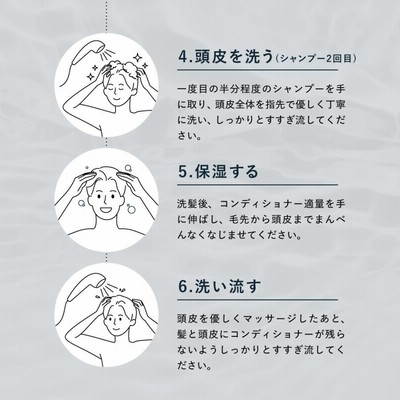 4.頭皮を洗う(シャンプー2回目)

一度目の半分程度のシャンプーを手に取り、頭皮全体を指先で優しく丁寧に洗い、しっかりとすすぎ流してください。

5.保湿する

洗髪後、コンディショナー適量を手に伸ばし、毛先から頭皮までまんべんなくなじませてください。

6.洗い流す

頭皮を優しくマッサージしたあと、髪と頭皮にコンディショナーが残らないようしっかりとすすぎ流してください。