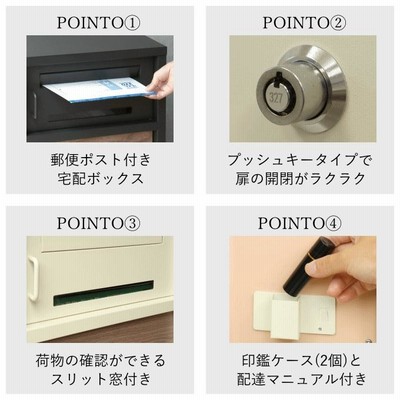 POINTO①

郵便ポスト付き
宅配ボックス

POINTO②

327

プッシュキータイプで
扉の開閉がラクラク

POINTO③

荷物の確認ができる
スリット窓付き

POINTO④

印鑑ケース(2個)と
配達マニュアル付き