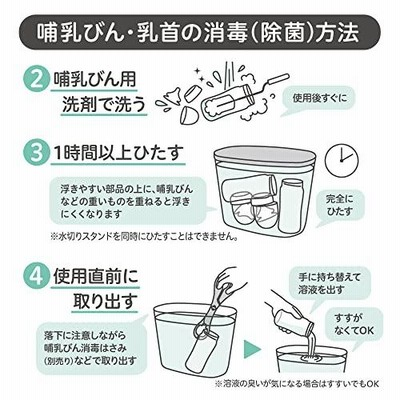 哺乳びん・乳首の消毒(除菌)方法

2 哺乳びん用洗剤で洗う

使用後すぐに

3 1時間以上ひたす

浮きやすい部品の上に、哺乳びんなどの重いものを重ねると浮きにくくなります

完全にひたす

※水切りスタンドを同時にひたすことはできません。

4 使用直前に取り出す

落下に注意しながら哺乳びん消毒はさみ(別売り)などで取り出す

手に持ち替えて溶液を出す

すすがなくてOK

※溶液の臭いが気になる場合はすすいでもOK