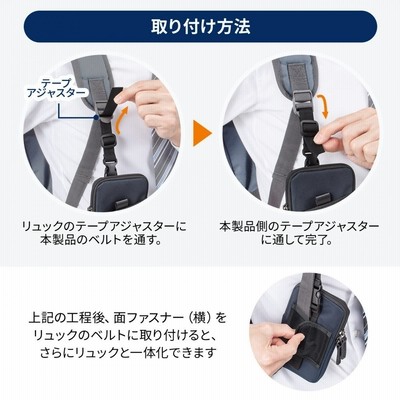 取り付け方法

テープアジャスター

リュックのテープアジャスターに本製品のベルトを通す。

本製品側のテープアジャスターに通して完了。

上記の工程後、面ファスナー（横）をリュックのベルトに取り付けると、さらにリュックと一体化できます