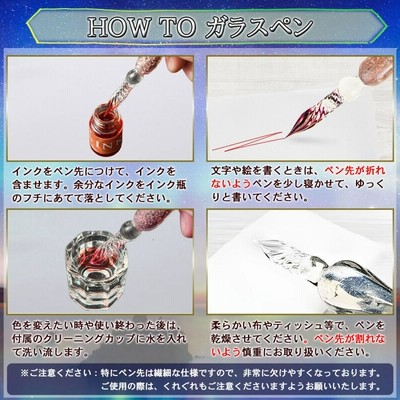 HOW TO ガラスペン

INK

インクをペン先につけて、インクを含ませます。余分なインクをインク瓶のフチにあてて落としてください。

文字や絵を書くときは、ペン先が折れないようペンを少し寝かせて、ゆっくりと書いてください。

色を変えたい時や使い終わった後は、付属のクリーニングカップに水を入れて洗い流します。

柔らかい布やティッシュ等で、ペンを乾燥させてください。ペン先が割れないよう慎重にお取り扱いください。

※ご注意ください：特にペン先は繊細な仕様ですので、非常に欠けやすくなっております。ご使用の際は、くれぐれもご注意くださいますようお願いいたします。