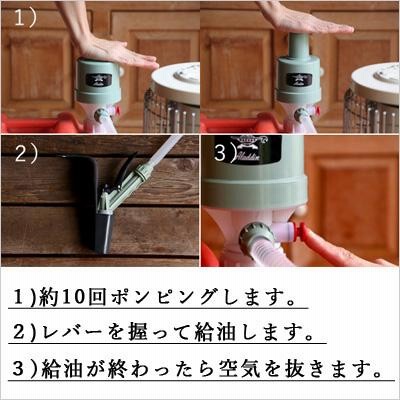 1)

2)

3)

Aladdin

1)約10回ポンピングします。

2)レバーを握って給油します。

3)給油が終わったら空気を抜きます。