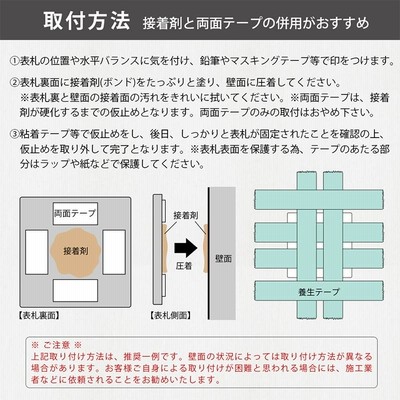 取付方法 接着剤と両面テープの併用がおすすめ

①表札の位置や水平バランスに気を付け、鉛筆やマスキングテープ等で印をつけます。

②表札裏面に接着剤(ボンド)をたっぷりと塗り、壁面に圧着してください。
※表札裏と壁面の接着面の汚れをきれいに拭いてください。※両面テープは、接着剤が硬化するまでの仮止めとなります。両面テープのみの取付はおやめ下さい。

③粘着テープ等で仮止めをし、後日、しっかりと表札が固定されたことを確認の上、仮止めを取り外して完了となります。※表札表面を保護する為、テープのあたる部分はラップや紙などで保護してください。

両面テープ
接着剤
【表札裏面】

接着剤
圧着
壁面
【表札側面】

養生テープ

※ ご注意 ※
上記取り付け方法は、推奨一例です。壁面の状況によっては取り付け方法が異なる場合があります。お客様ご自身による取り付けが困難と思われる場合には、施工業者などに依頼されることをお勧めいたします。