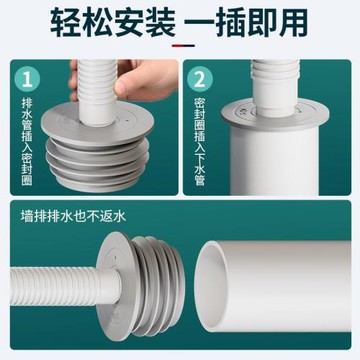 轻松安装 一插即用

1
排水管插入密封圈

2
密封圈插入下水管

墙排排水也不返水