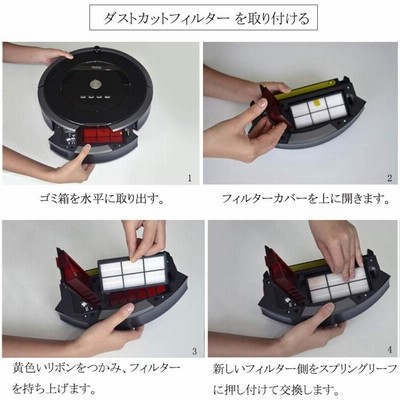 ダストカットフィルター を取り付ける

1

ゴミ箱を水平に取り出す。

2

フィルターカバーを上に開きます。

3

黄色いリボンをつかみ、フィルターを持ち上げます。

4

新しいフィルター側をスプリングリーフに押し付けて交換します。