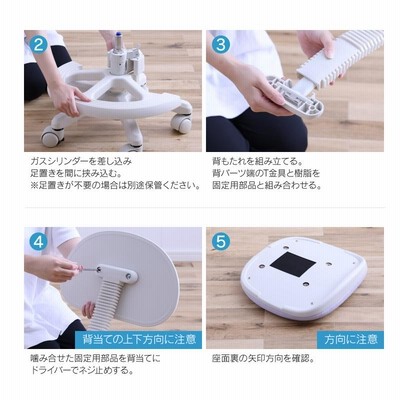 2

ガスシリンダーを差し込み
足置きを間に挟み込む。
※足置きが不要の場合は別途保管ください。

3

背もたれを組み立てる。
背パーツ端のT金具と樹脂を
固定用部品と組み合わせる。

4

背当ての上下方向に注意

噛み合せた固定用部品を背当てに
ドライバーでネジ止めする。

5

方向に注意

座面裏の矢印方向を確認。