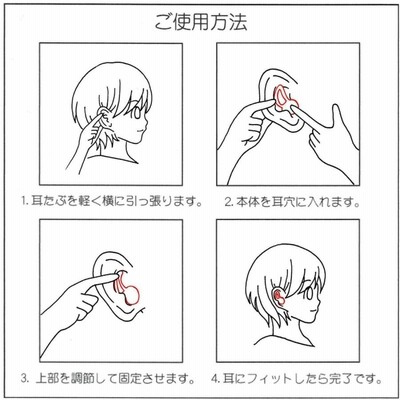 ご使用方法

1. 耳たぶを軽く横に引っ張ります。

2. 本体を耳穴に入れます。

3. 上部を調節して固定させます。

4. 耳にフィットしたら完了です。