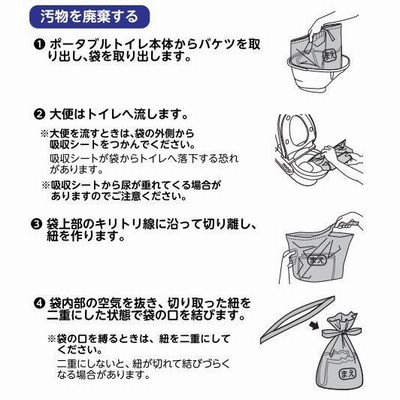 汚物を廃棄する

❶ ポータブルトイレ本体からバケツを取り出し、袋を取り出します。

まえ

❷ 大便はトイレへ流します。

※大便を流すときは、袋の外側から吸収シートをつかんでください。
吸収シートが袋からトイレへ落下する恐れがあります。

※吸収シートから尿が垂れてくる場合がありますのでご注意ください。

❸ 袋上部のキリトリ線に沿って切り離し、紐を作ります。

まえ

❹ 袋内部の空気を抜き、切り取った紐を二重にした状態で袋の口を結びます。

※袋の口を縛るときは、紐を二重にしてください。
二重にしないと、紐が切れて結びづらくなる場合があります。

まえ