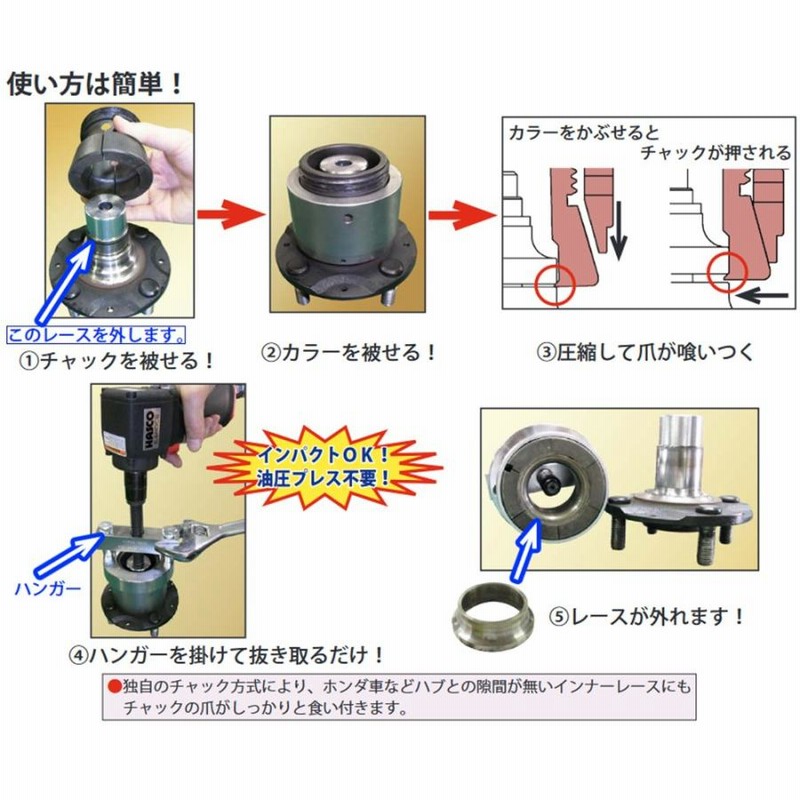 使い方は簡単！

このレースを外します。

①チャックを被せる！

②カラーを被せる！

カラーをかぶせると
チャックが押される

③圧縮して爪が喰いつく

HASCO

インパクトOK！
油圧プレス不要！

ハンガー

④ハンガーを掛けて抜き取るだけ！

⑤レースが外れます！

●独自のチャック方式により、ホンダ車などハブとの隙間が無いインナーレースにもチャックの爪がしっかりと食い付きます。