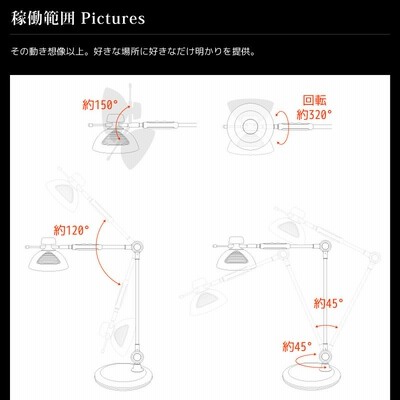 稼働範囲 Pictures

その動き想像以上。好きな場所に好きなだけ明かりを提供。

約150°

回転
約320°

約120°

約45°

約45°