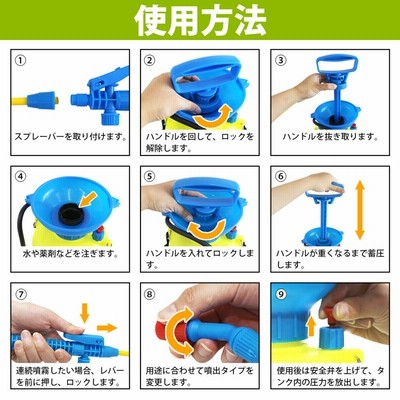 使用方法

①
スプレーバーを取り付けます。

②
ハンドルを回して、ロックを解除します。

③
ハンドルを抜き取ります。

④
水や薬剤などを注ぎます。

⑤
ハンドルを入れてロックします。

⑥
ハンドルが重くなるまで蓄圧します。

⑦
連続噴霧したい場合、レバーを前に押し、ロックします。

⑧
用途に合わせて噴出タイプを変更します。

⑨
使用後は安全弁を上げて、タンク内の圧力を放出します。