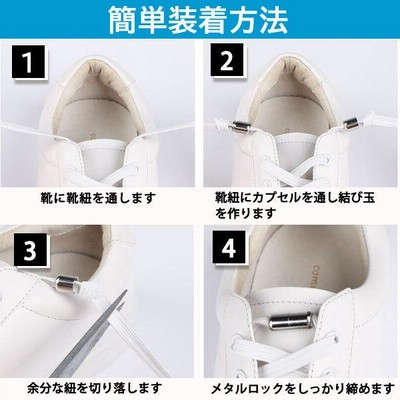 簡単装着方法

1

靴に靴紐を通します

2

靴紐にカプセルを通し結び玉を作ります

3

余分な紐を切り落します

4

メタルロックをしっかり締めます