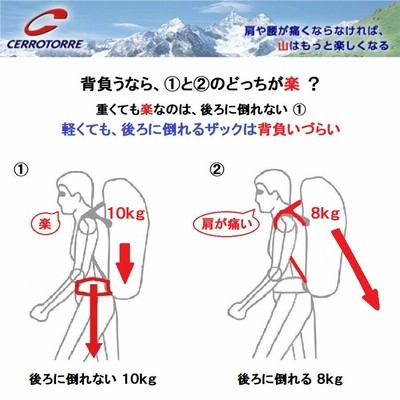 CERROTORRE

肩や腰が痛くならなければ、
山はもっと楽しくなる

背負うなら、①と②のどっちが楽 ？

重くても楽なのは、後ろに倒れない ①

軽くても、後ろに倒れるザックは背負いづらい

①

楽

10kg

後ろに倒れない 10kg

②

肩が痛い

8kg

後ろに倒れる 8kg