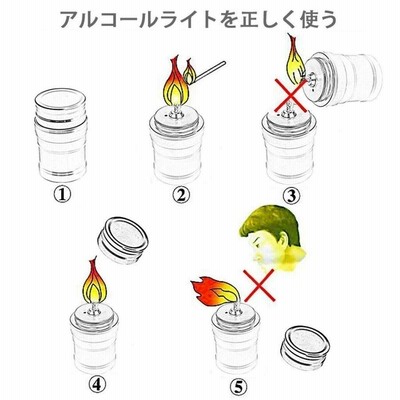 アルコールライトを正しく使う

①

②

③

④

⑤