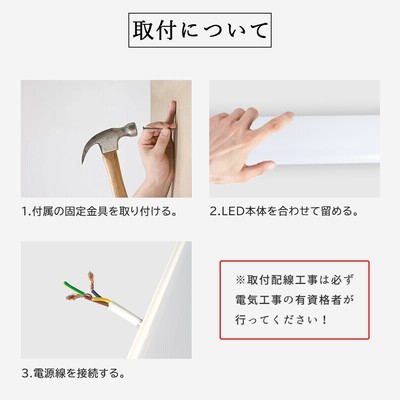 取付について

1.付属の固定金具を取り付ける。

2.LED本体を合わせて留める。

3.電源線を接続する。

※取付配線工事は必ず電気工事の有資格者が行ってください！