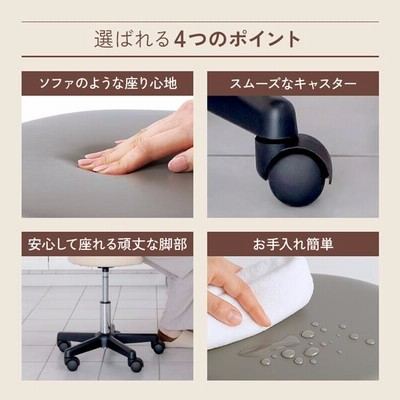 選ばれる4つのポイント

ソファのような座り心地

スムーズなキャスター

安心して座れる頑丈な脚部

お手入れ簡単