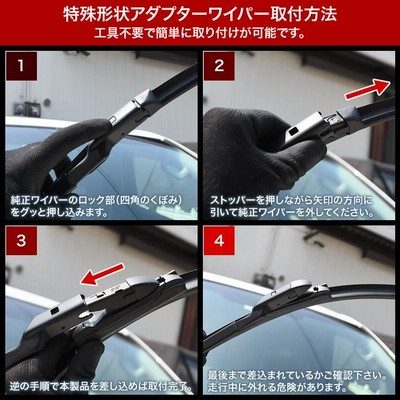 特殊形状アダプターワイパー取付方法
工具不要で簡単に取り付けが可能です。

1
純正ワイパーのロック部(四角のくぼみ)をグッと押し込みます。

2
ストッパーを押しながら矢印の方向に引いて純正ワイパーを外してください。

3
逆の手順で本製品を差し込めば取付完了。

4
最後まで差込まれているかご確認下さい。走行中に外れる危険があります。