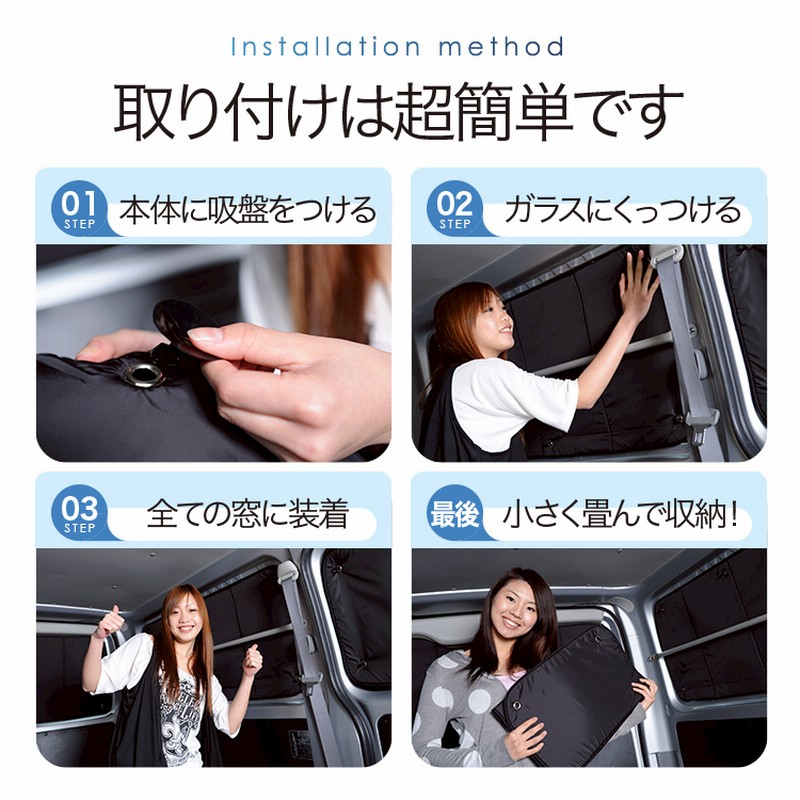 Installation method

取り付けは超簡単です

01 STEP 本体に吸盤をつける

02 STEP ガラスにくっつける

03 STEP 全ての窓に装着

最後 小さく畳んで収納！