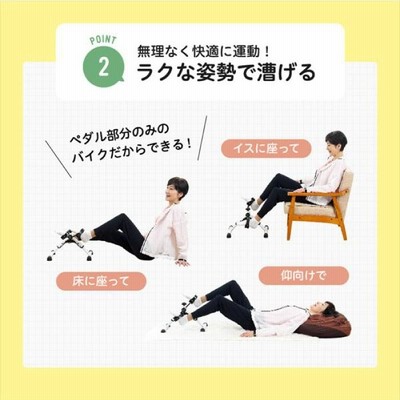 POINT
2
無理なく快適に運動！
ラクな姿勢で漕げる

ペダル部分のみの
バイクだからできる！

イスに座って

床に座って

仰向けで