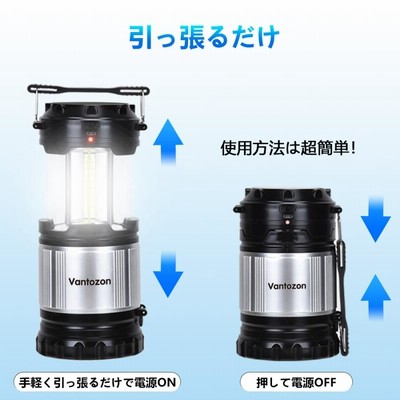 引っ張るだけ

使用方法は超簡単!

Vantozon

Vantozon

手軽く引っ張るだけで電源ON

押して電源OFF