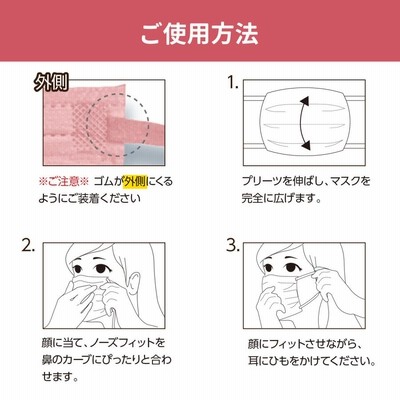 ご使用方法

外側

※ご注意※ ゴムが外側にくるようにご装着ください

1.

プリーツを伸ばし、マスクを完全に広げます。

2.

顔に当て、ノーズフィットを鼻のカーブにぴったりと合わせます。

3.

顔にフィットさせながら、耳にひもをかけてください。