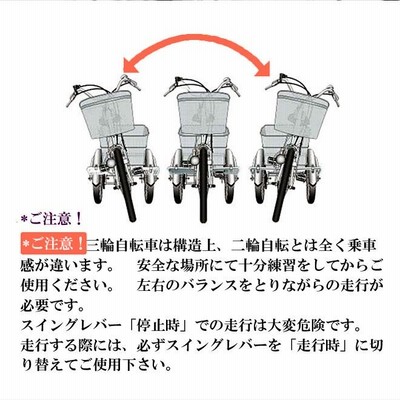 *ご注意！

*ご注意！三輪自転車は構造上、二輪自転とは全く乗車感が違います。　安全な場所にて十分練習をしてからご使用ください。　左右のバランスをとりながらの走行が必要です。
スイングレバー「停止時」での走行は大変危険です。
走行する際には、必ずスイングレバーを「走行時」に切り替えてご使用下さい。