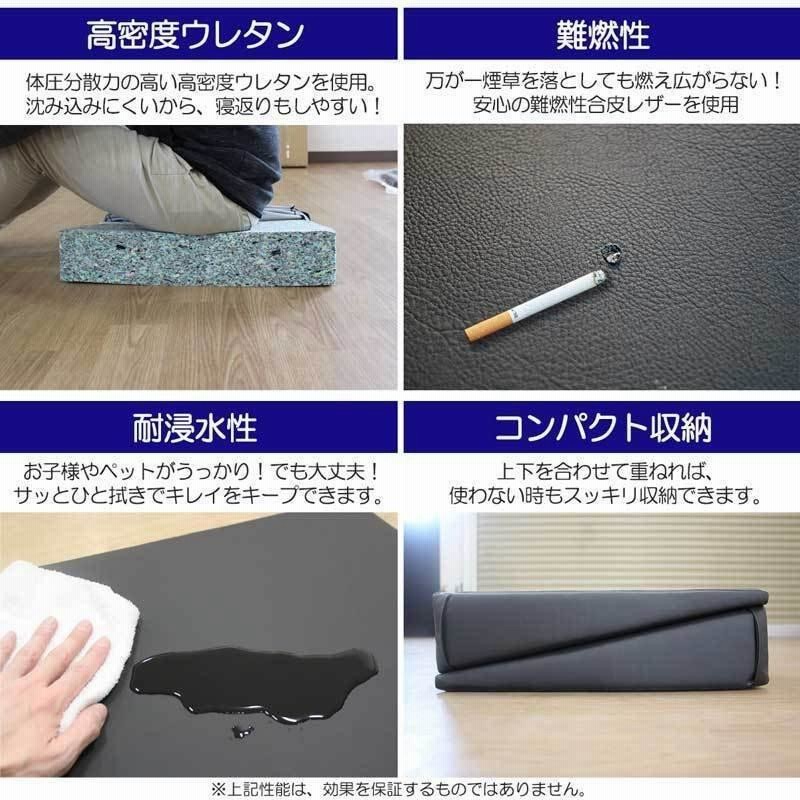 高密度ウレタン

体圧分散力の高い高密度ウレタンを使用。
沈み込みにくいから、寝返りもしやすい！

難燃性

万が一煙草を落としても燃え広がらない！
安心の難燃性合皮レザーを使用

耐浸水性

お子様やペットがうっかり！でも大丈夫！
サッとひと拭きでキレイをキープできます。

コンパクト収納

上下を合わせて重ねれば、
使わない時もスッキリ収納できます。

※上記性能は、効果を保証するものではありません。