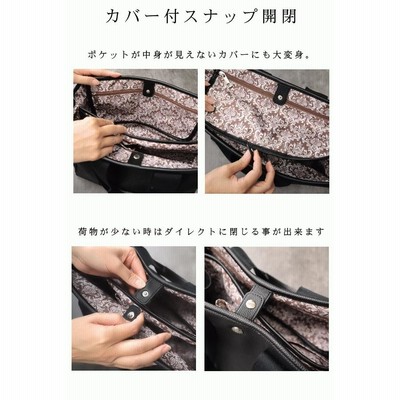 カバー付スナップ開閉

ポケットが中身が見えないカバーにも大変身。

荷物が少ない時はダイレクトに閉じる事が出来ます