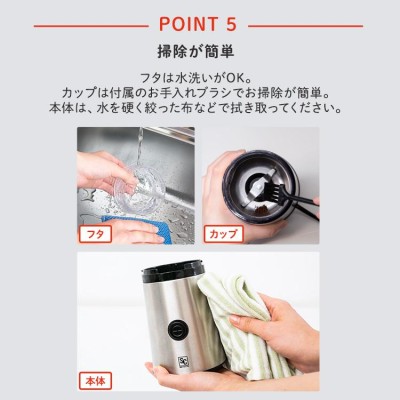 POINT 5

掃除が簡単

フタは水洗いがOK。
カップは付属のお手入れブラシでお掃除が簡単。
本体は、水を硬く絞った布などで拭き取ってください。

フタ

カップ

SC

本体