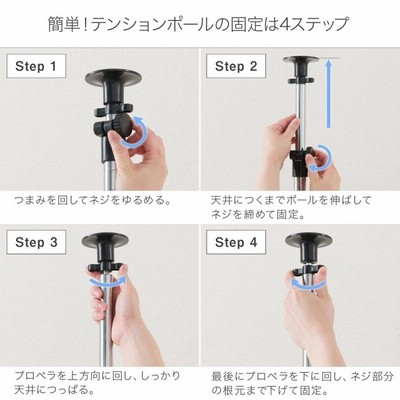 簡単！テンションポールの固定は4ステップ

Step 1

つまみを回してネジをゆるめる。

Step 2

天井につくまでポールを伸ばしてネジを締めて固定。

Step 3

プロペラを上方向に回し、しっかり天井につっぱる。

Step 4

最後にプロペラを下に回し、ネジ部分の根元まで下げて固定。