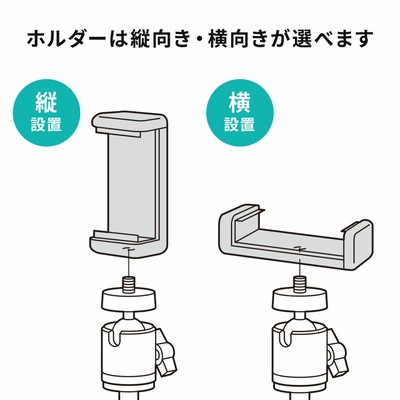 ホルダーは縦向き・横向きが選べます

縦
設置

横
設置