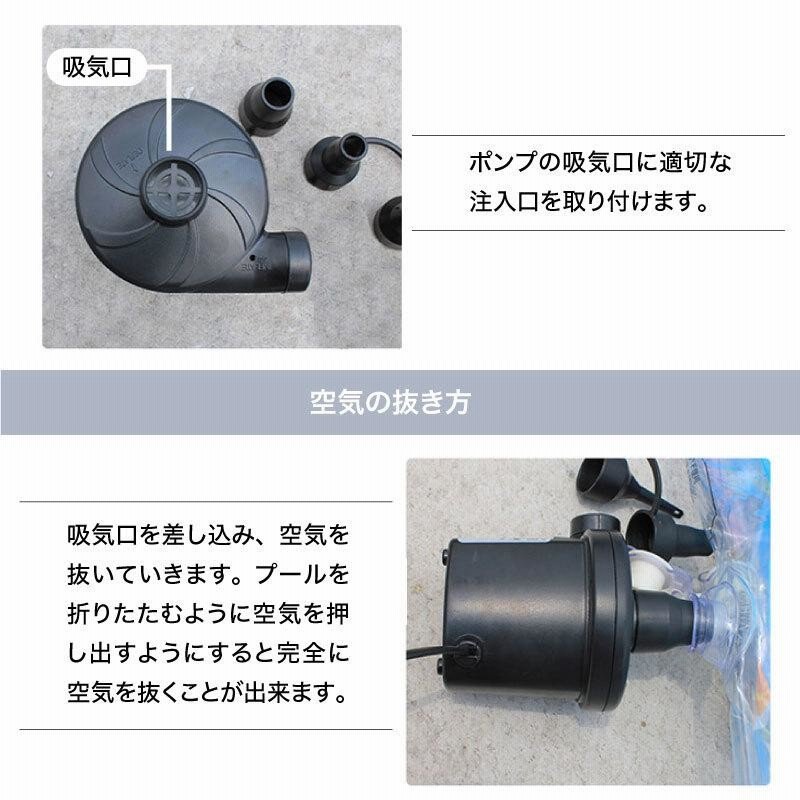 吸気口

ポンプの吸気口に適切な注入口を取り付けます。

空気の抜き方

吸気口を差し込み、空気を抜いていきます。プールを折りたたむように空気を押し出すようにすると完全に空気を抜くことが出来ます。