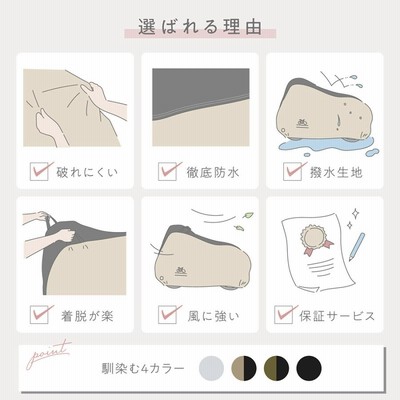 選ばれる理由

破れにくい

徹底防水

撥水生地

着脱が楽

風に強い

保証サービス

point

馴染む4カラー