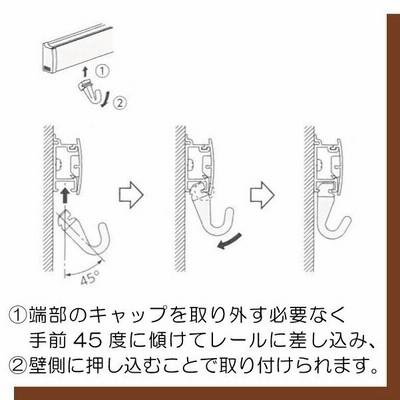 ①
②

45°

①端部のキャップを取り外す必要なく
手前 45 度に傾けてレールに差し込み、
②壁側に押し込むことで取り付けられます。