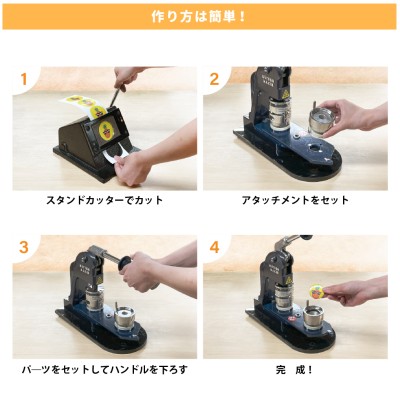 作り方は簡単！

1

スタンドカッターでカット

2

アタッチメントをセット

3

パーツをセットしてハンドルを下ろす

4

完　成！