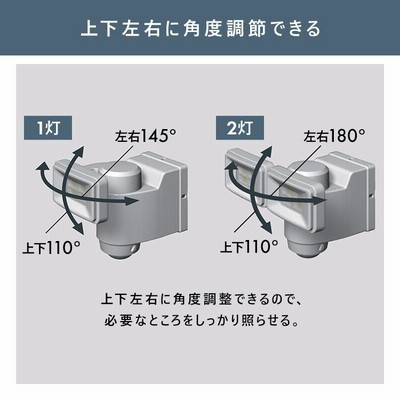 上下左右に角度調節できる

1灯

左右145°

上下110°

2灯

左右180°

上下110°

上下左右に角度調整できるので、
必要なところをしっかり照らせる。